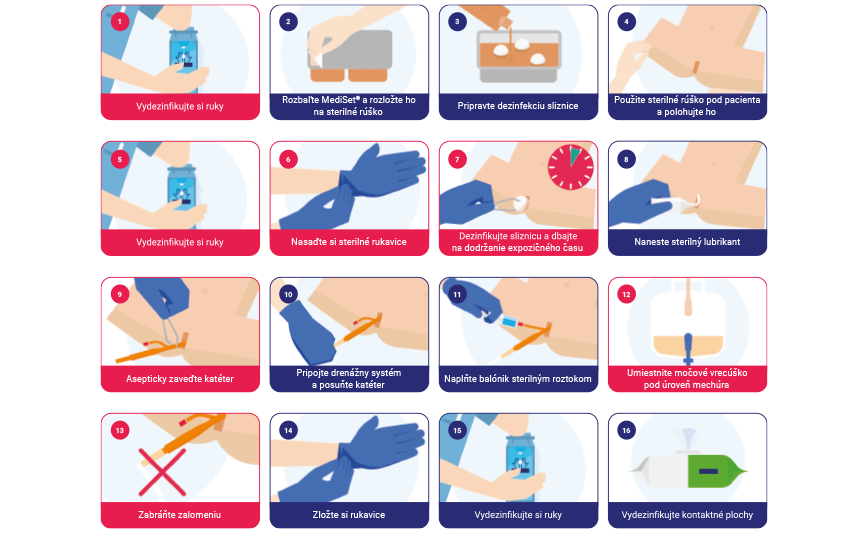 1
Vydezinfikujte si ruky

2
Rozbaľte MediSet® a rozložte ho na sterilné rúško

3
Pripravte dezinfekciu sliznice

4
Použite sterilné rúško pod pacienta a polohujte ho

5
Vydezinfikujte si ruky

6
Nasaďte si sterilné rukavice

7
Dezinfikujte sliznicu a dbajte na dodržanie expozičného času

8
Naneste sterilný lubrikant

9
Asepticky zaveďte katéter

10
Pripojte drenážny systém a posuňte katéter

11
Naplňte balónik sterilným roztokom

12
Umiestnite močové vrecúško pod úroveň mechúra

13
Zabráňte zalomeniu

14
Zložte si rukavice

15
Vydezinfikujte si ruky

16
Vydezinfikujte kontaktné plochy