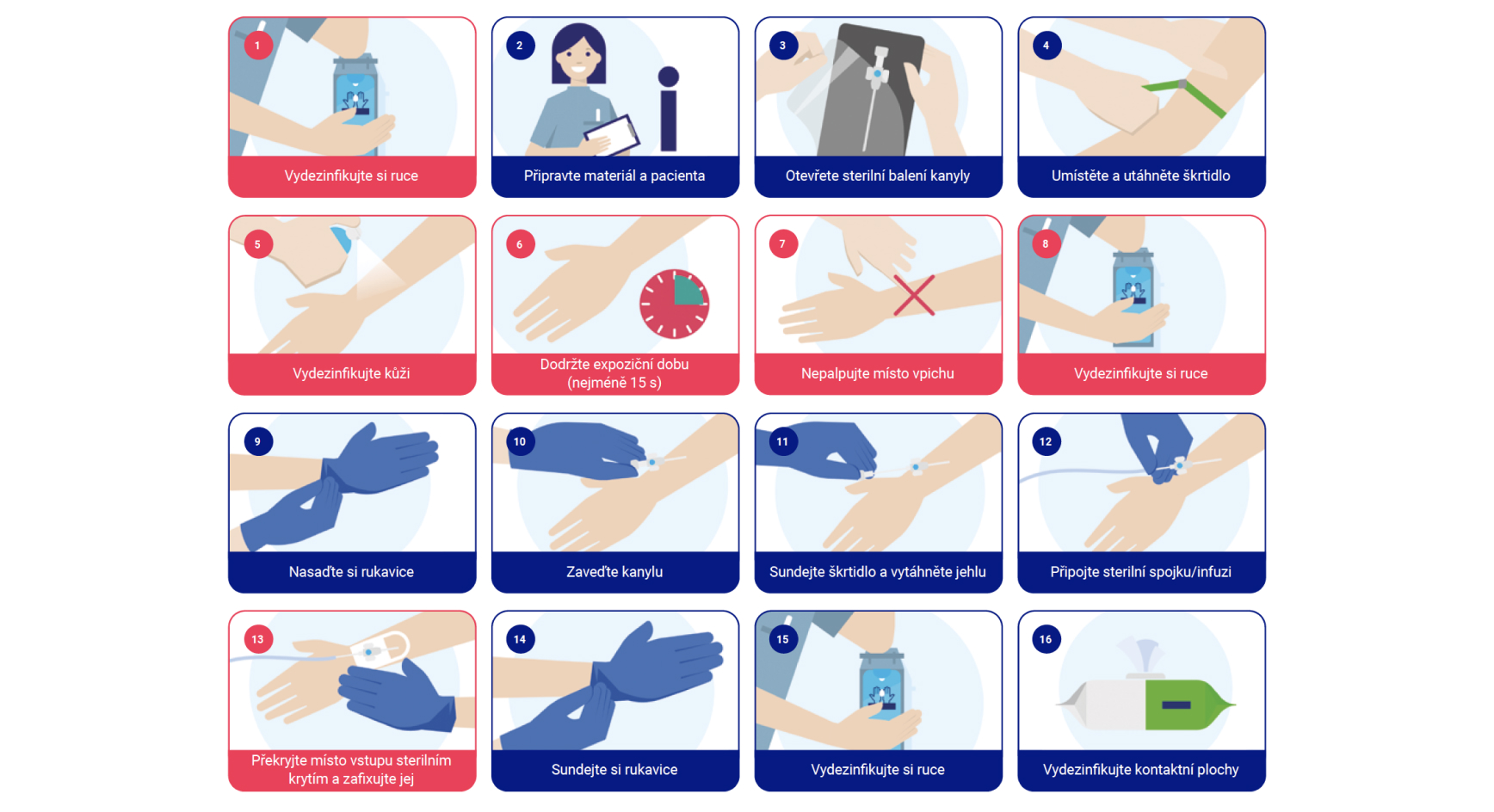 1
Vydezinfikujte si ruce

2
Připravte materiál a pacienta

3
Otevřete sterilní balení kanyly

4
Umístěte a utáhněte škrtidlo

5
Vydezinfikujte kůži

6
Dodržte expoziční dobu (nejméně 15 s)

7
Nepalpujte místo vpichu

8
Vydezinfikujte si ruce

9
Nasaďte si rukavice

10
Zaveďte kanylu

11
Sundejte škrtidlo a vytáhněte jehlu

12
Připojte sterilní spojku/infuzi

13
Překryjte místo vstupu sterilním krytím a zafixujte jej

14
Sundejte si rukavice

15
Vydezinfikujte si ruce

16
Vydezinfikujte kontaktní plochy